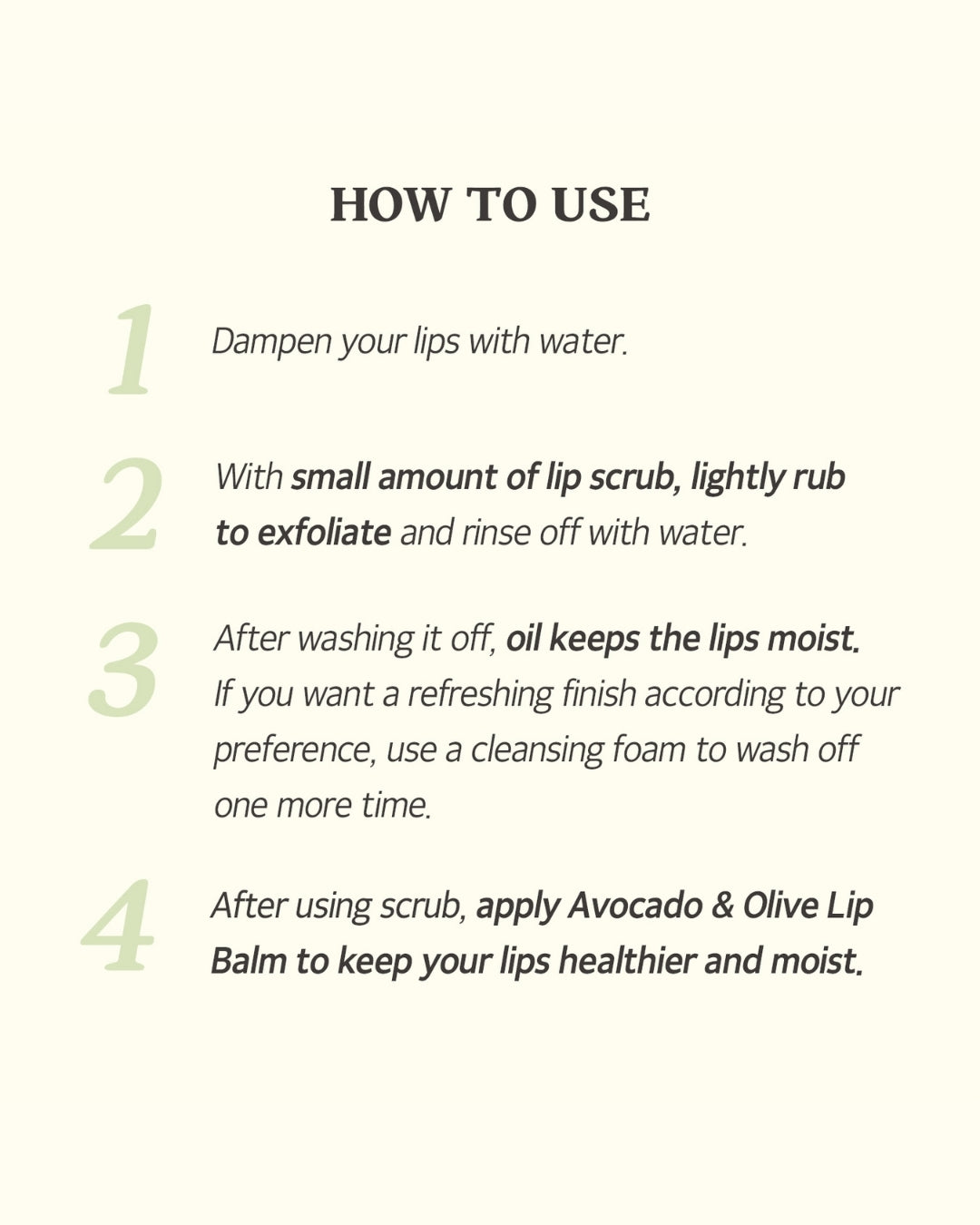 HOW TO USE

1 Dampen your lips with water.

2 With small amount of lip scrub, lightly rub to exfoliate and rinse off with water.

3 After washing it off, oil keeps the lips moist. If you want a refreshing finish according to your preference, use a cleansing foam to wash off one more time.

4 After using scrub, apply Avocado & Olive Lip Balm to keep your lips healthier and moist.