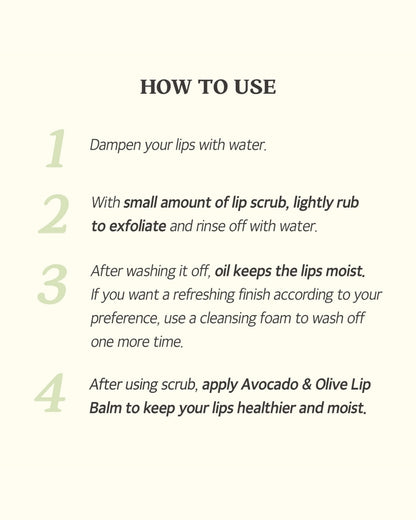 HOW TO USE

1 Dampen your lips with water.

2 With small amount of lip scrub, lightly rub to exfoliate and rinse off with water.

3 After washing it off, oil keeps the lips moist. If you want a refreshing finish according to your preference, use a cleansing foam to wash off one more time.

4 After using scrub, apply Avocado & Olive Lip Balm to keep your lips healthier and moist.